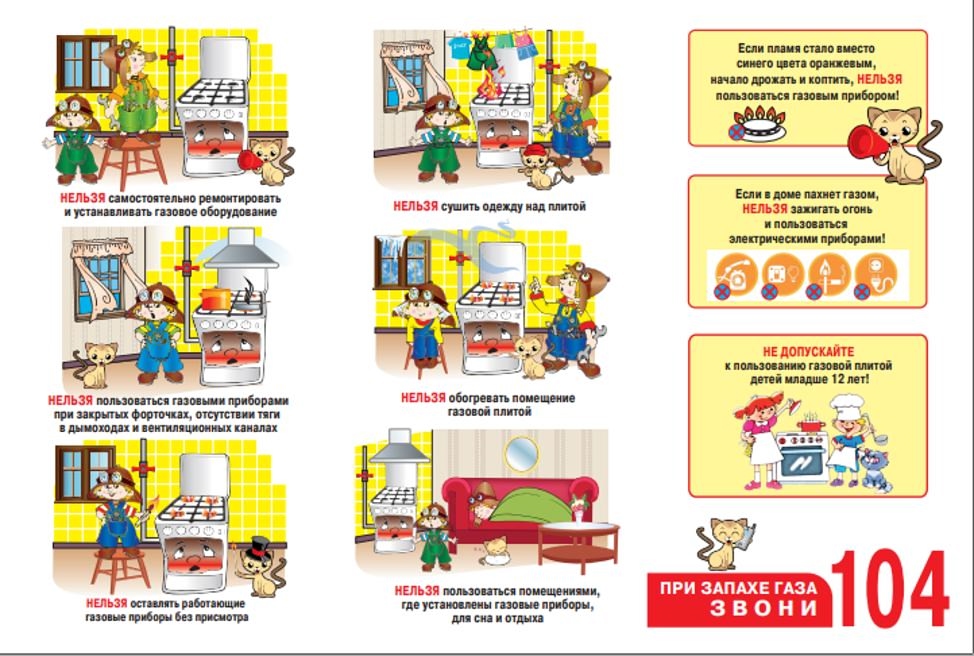 НЕЛЬЗЯ самостоятельно ремонтировать и устанавливать газовое оборудование

НЕЛЬЗЯ пользоваться газовыми приборами при закрытых форточках, отсутствии тяги в дымоходах и вентиляционных каналах

НЕЛЬЗЯ оставлять работающие газовые приборы без присмотра

НЕЛЬЗЯ сушить одежду над плитой

НЕЛЬЗЯ обогревать помещение газовой плитой

НЕЛЬЗЯ пользоваться помещениями, где установлены газовые приборы, для сна и отдыха

Если пламя стало вместо синего цвета оранжевым, начало дрожать и коптить, НЕЛЬЗЯ пользоваться газовым прибором!

Если в доме пахнет газом, НЕЛЬЗЯ зажигать огонь и пользоваться электрическими приборами!

НЕ ДОПУСКАЙТЕ к пользованию газовой плитой детей младше 12 лет!

ПРИ ЗАПАХЕ ГАЗА ЗВОНИ 104